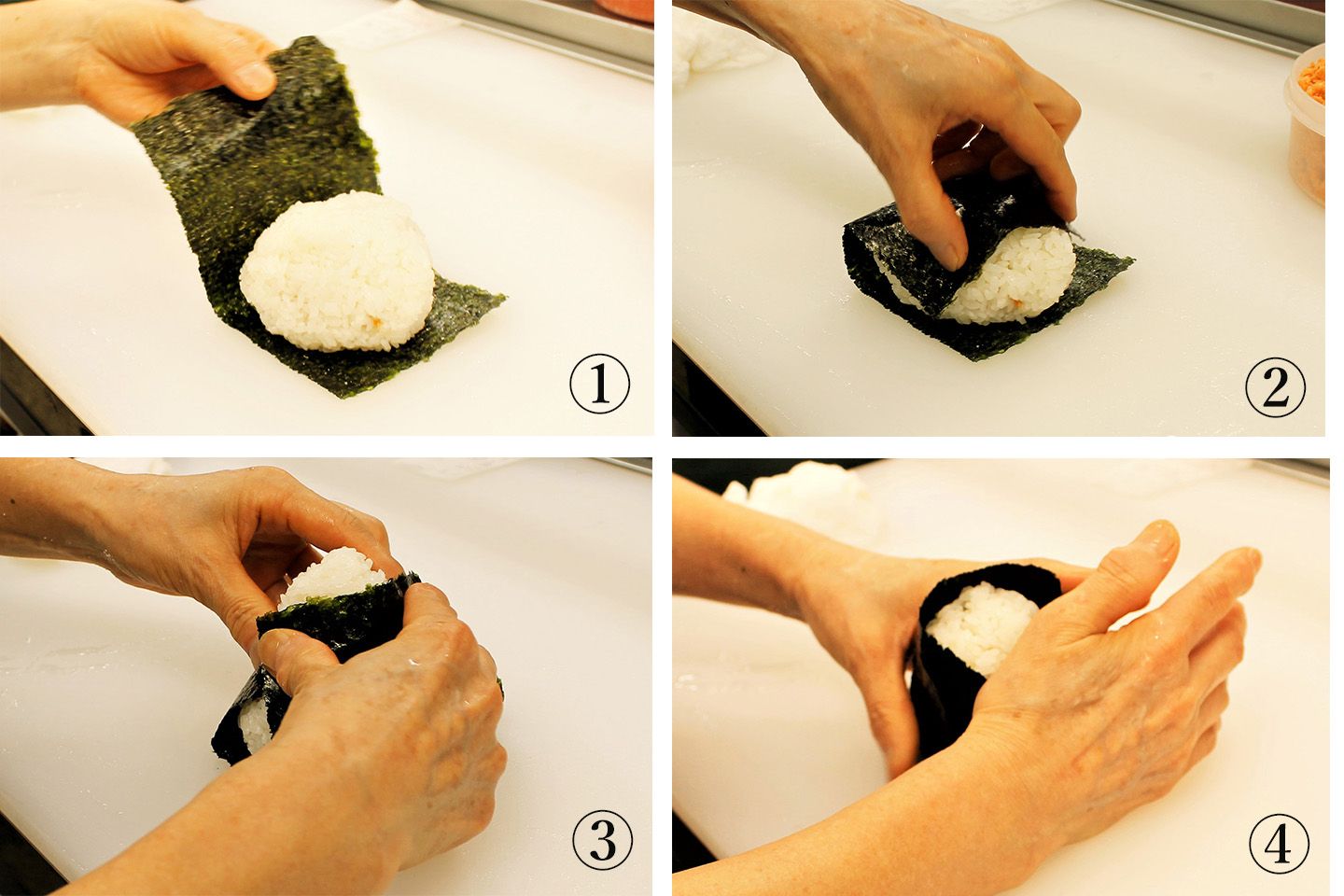 ①

②

③

④